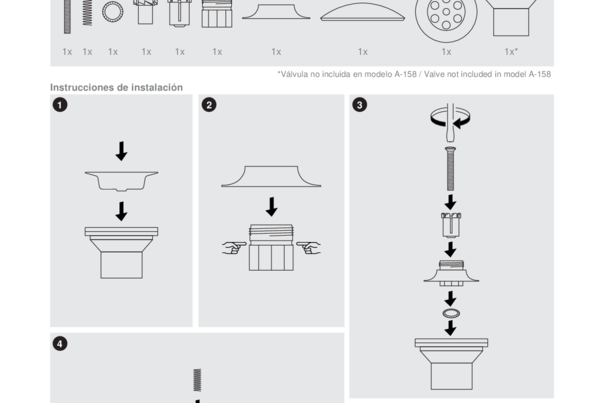 1x 1x 1x 1x 1x 1x 1x 1x 1x 1x*

*Válvula no incluida en modelo A-158 / Valve not included in model A-158

Instrucciones de instalación

1

2

3

4