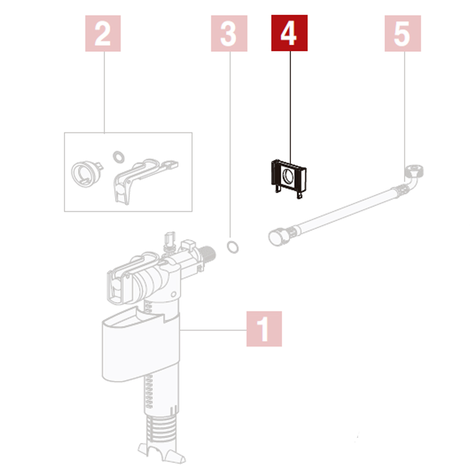 2
3
4
5
1