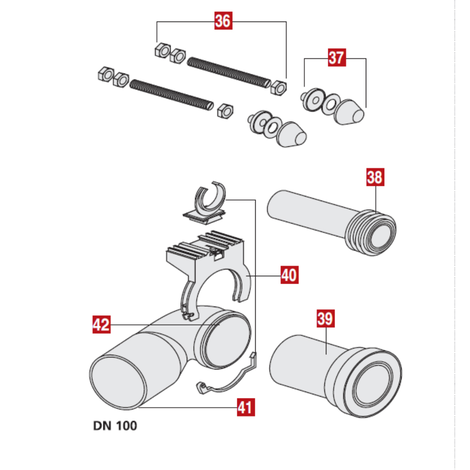 36
37
38
40
42
39
41
DN 100